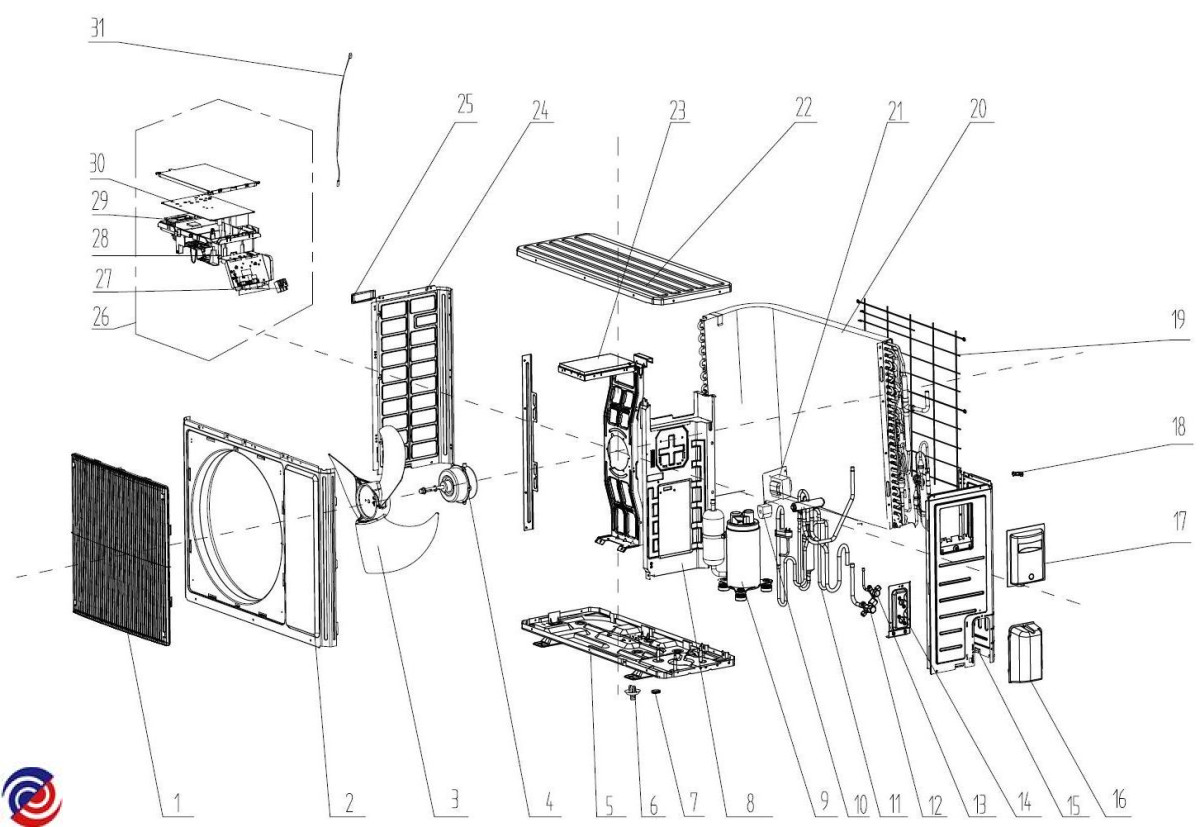 31
25
24
23
22
21
20
30
29
28
27
26
19
18
17
1
2
3
4
5
6
7
8
9
10
11
12
13
14
15
16